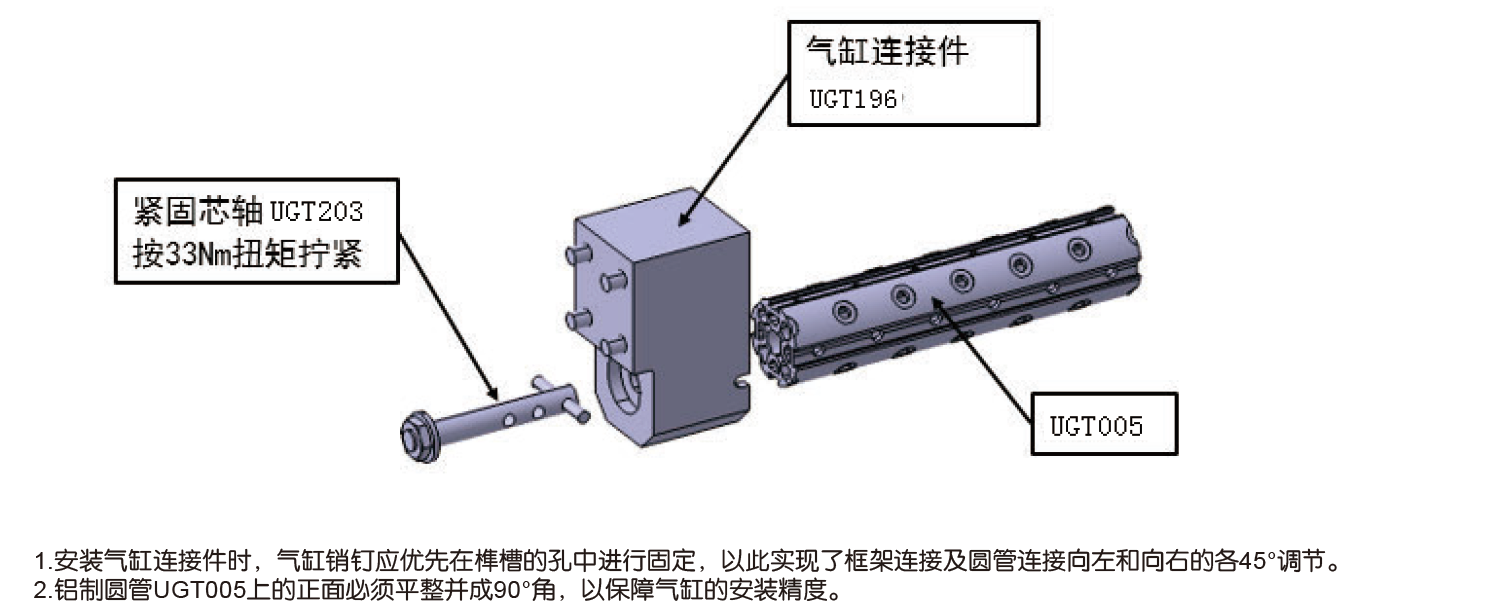 气缸连接件
UGT196

紧固芯轴 UGT203
按33Nm扭矩拧紧

UGT005

1.安装气缸连接件时，气缸销钉应优先在榫槽的孔中进行固定，以此实现了框架连接及圆管连接向左和向右的各45°调节。
2.铝制圆管UGT005上的正面必须平整并成90°角，以保障气缸的安装精度。