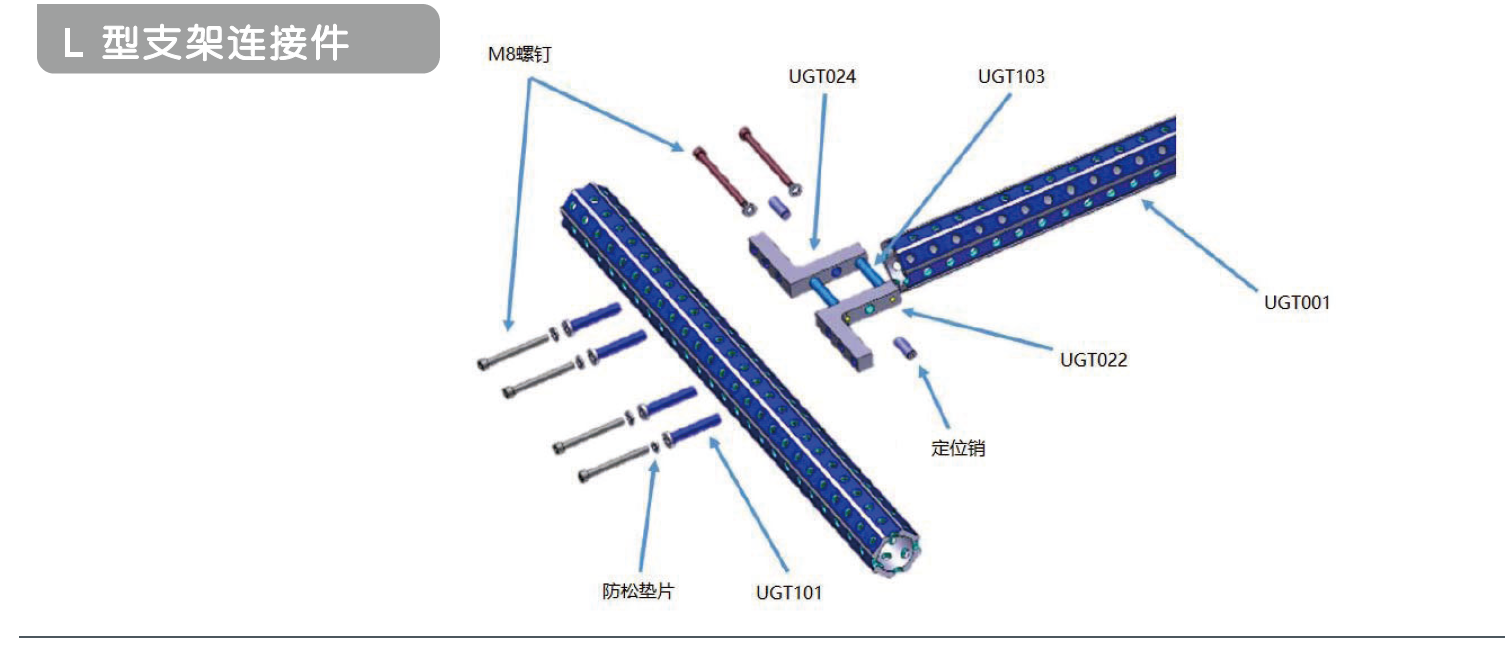 L 型支架连接件

M8螺钉

UGT024

UGT103

UGT001

UGT022

定位销

防松垫片

UGT101