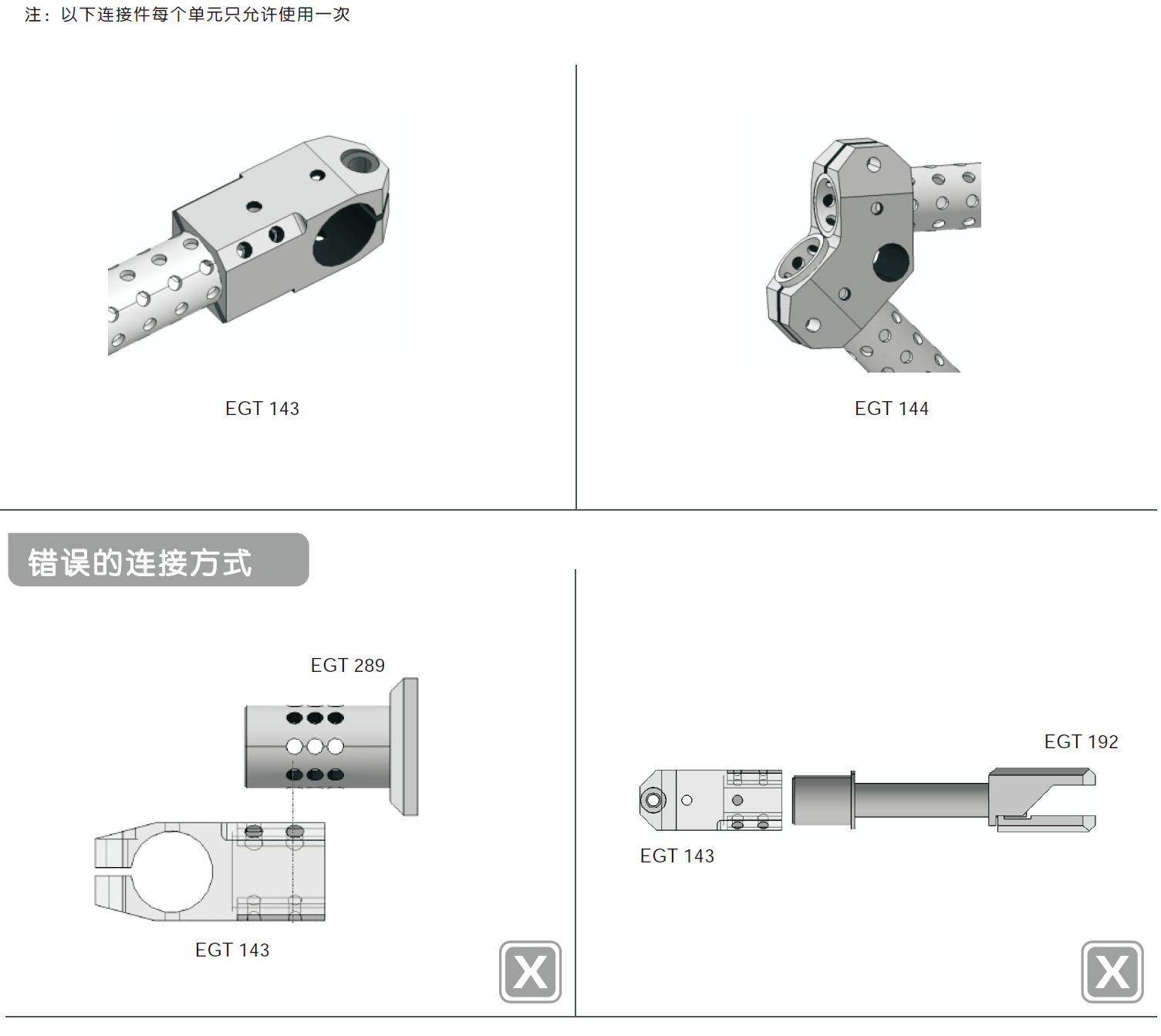 注：以下连接件每个单元只允许使用一次

EGT 143

EGT 144

错误的连接方式

EGT 289

EGT 143

X

EGT 192

EGT 143

X