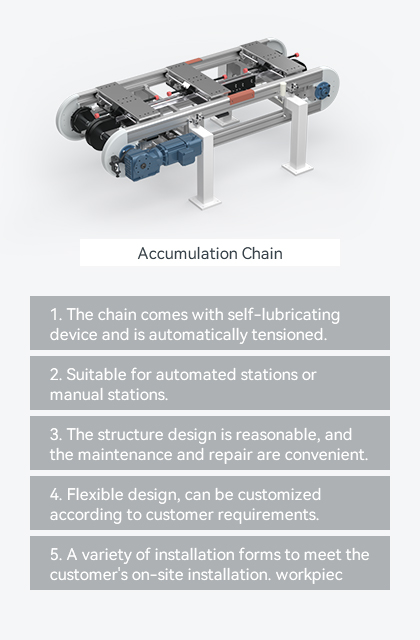 Accumulation Chain

1. The chain comes with self-lubricating device and is automatically tensioned.

2. Suitable for automated stations or manual stations.

3. The structure design is reasonable, and the maintenance and repair are convenient.

4. Flexible design, can be customized according to customer requirements.

5. A variety of installation forms to meet the customer's on-site installation. workpiec