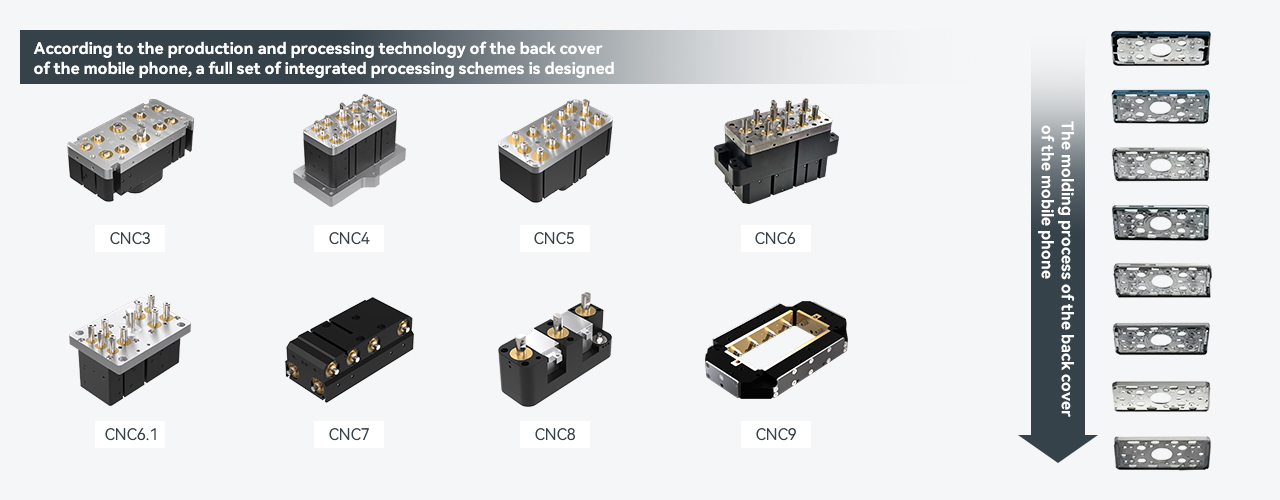 According to the production and processing technology of the back cover of the mobile phone, a full set of integrated processing schemes is designed

CNC3

CNC4

CNC5

CNC6

CNC6.1

CNC7

CNC8

CNC9

The molding process of the back cover of the mobile phone