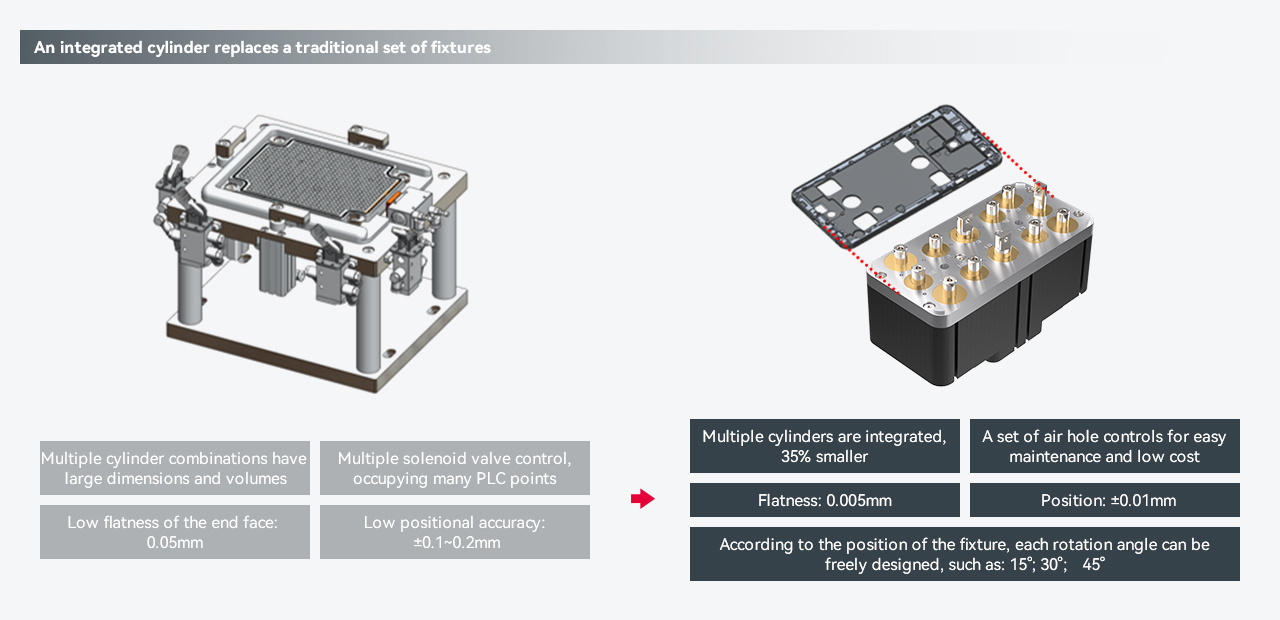 An integrated cylinder replaces a traditional set of fixtures

Multiple cylinder combinations have large dimensions and volumes

Multiple solenoid valve control, occupying many PLC points

Low flatness of the end face: 0.05mm

Low positional accuracy: ±0.1~0.2mm

Multiple cylinders are integrated, 35% smaller

A set of air hole controls for easy maintenance and low cost

Flatness: 0.005mm

Position: ±0.01mm

According to the position of the fixture, each rotation angle can be freely designed, such as: 15°; 30°; 45°