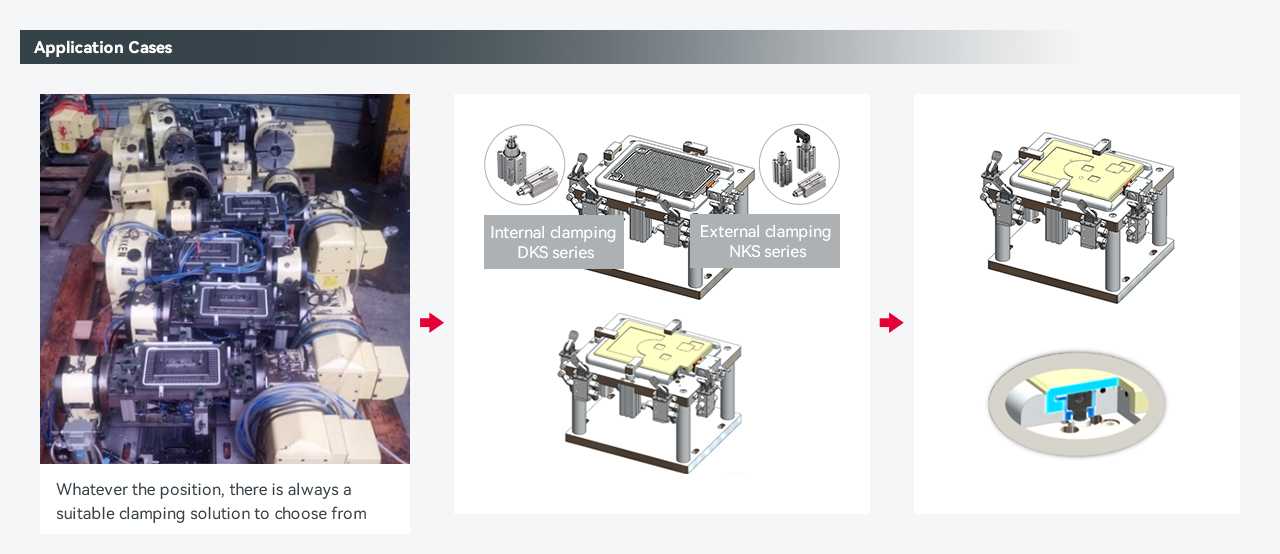 Application Cases

Whatever the position, there is always a suitable clamping solution to choose from

Internal clamping DKS series

External clamping NKS series