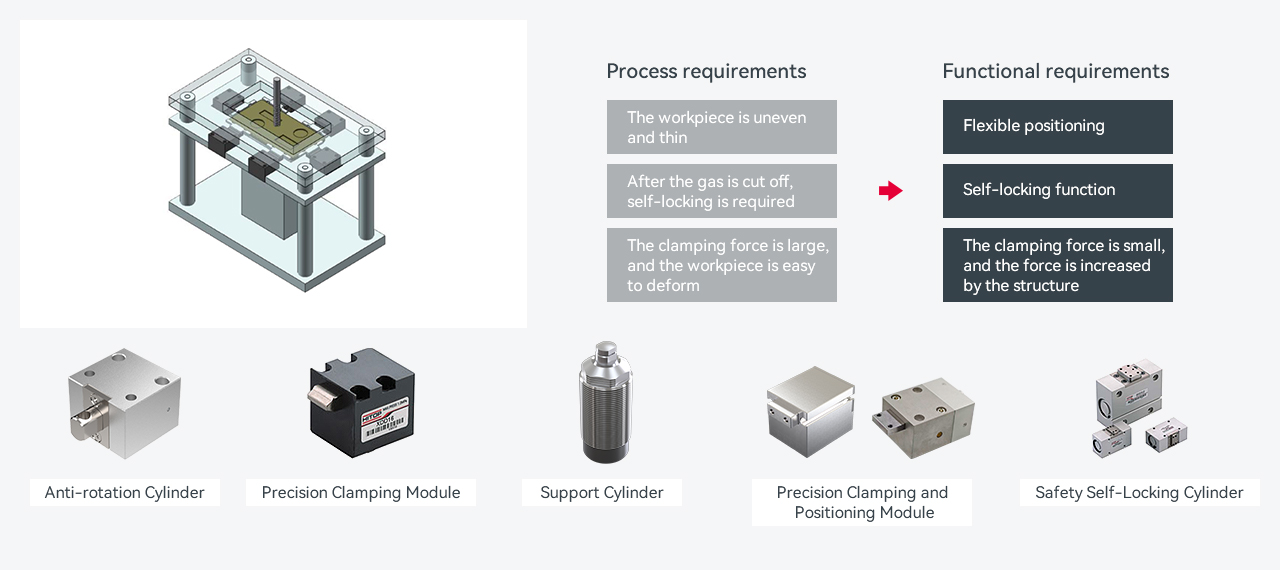 Process requirements

The workpiece is uneven and thin

After the gas is cut off, self-locking is required

The clamping force is large, and the workpiece is easy to deform

Functional requirements

Flexible positioning

Self-locking function

The clamping force is small, and the force is increased by the structure

Anti-rotation Cylinder

Precision Clamping Module

Support Cylinder

Precision Clamping and Positioning Module

Safety Self-Locking Cylinder