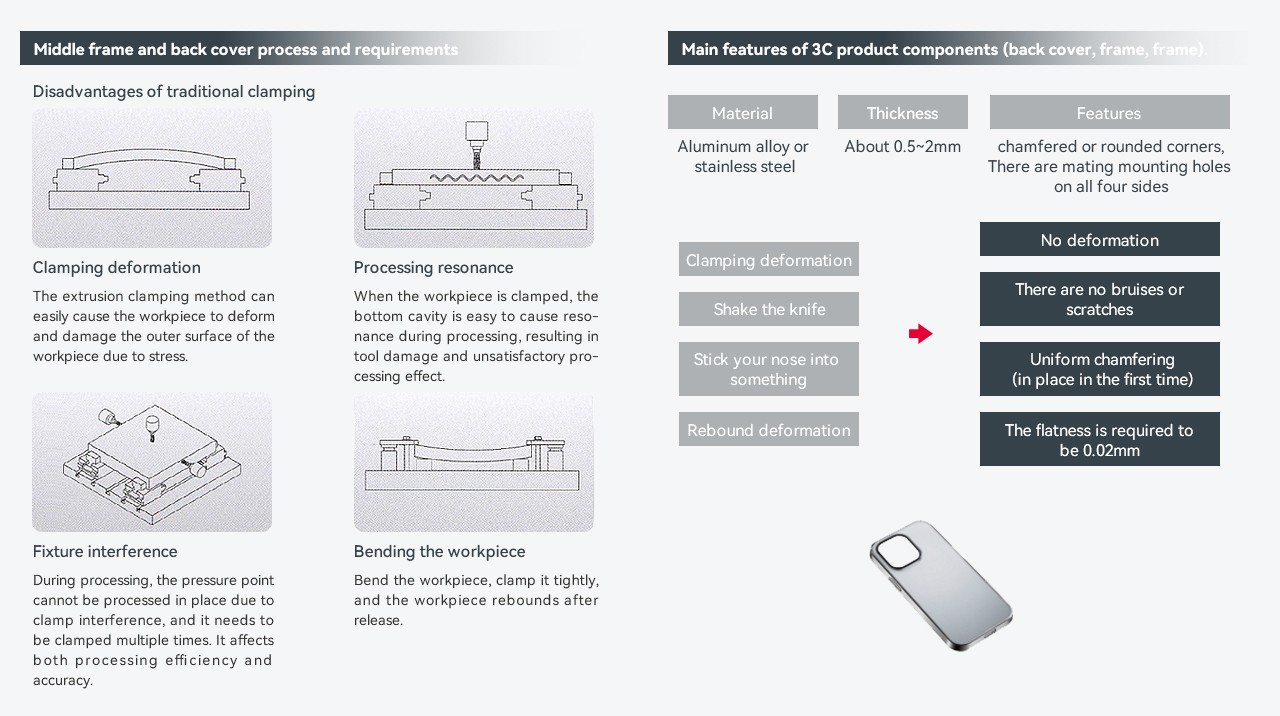 Middle frame and back cover process and requirements

Disadvantages of traditional clamping

Clamping deformation

The extrusion clamping method can easily cause the workpiece to deform and damage the outer surface of the workpiece due to stress.

Processing resonance

When the workpiece is clamped, the bottom cavity is easy to cause resonance during processing, resulting in tool damage and unsatisfactory processing effect.

Fixture interference

During processing, the pressure point cannot be processed in place due to clamp interference, and it needs to be clamped multiple times. It affects both processing efficiency and accuracy.

Bending the workpiece

Bend the workpiece, clamp it tightly, and the workpiece rebounds after release.

Main features of 3C product components (back cover, frame, frame).

| Material | Thickness | Features |
|---|---|---|
| Aluminum alloy or stainless steel | About 0.5~2mm | chamfered or rounded corners, There are mating mounting holes on all four sides |

Clamping deformation

Shake the knife

Stick your nose into something

Rebound deformation

No deformation

There are no bruises or scratches

Uniform chamfering (in place in the first time)

The flatness is required to be 0.02mm