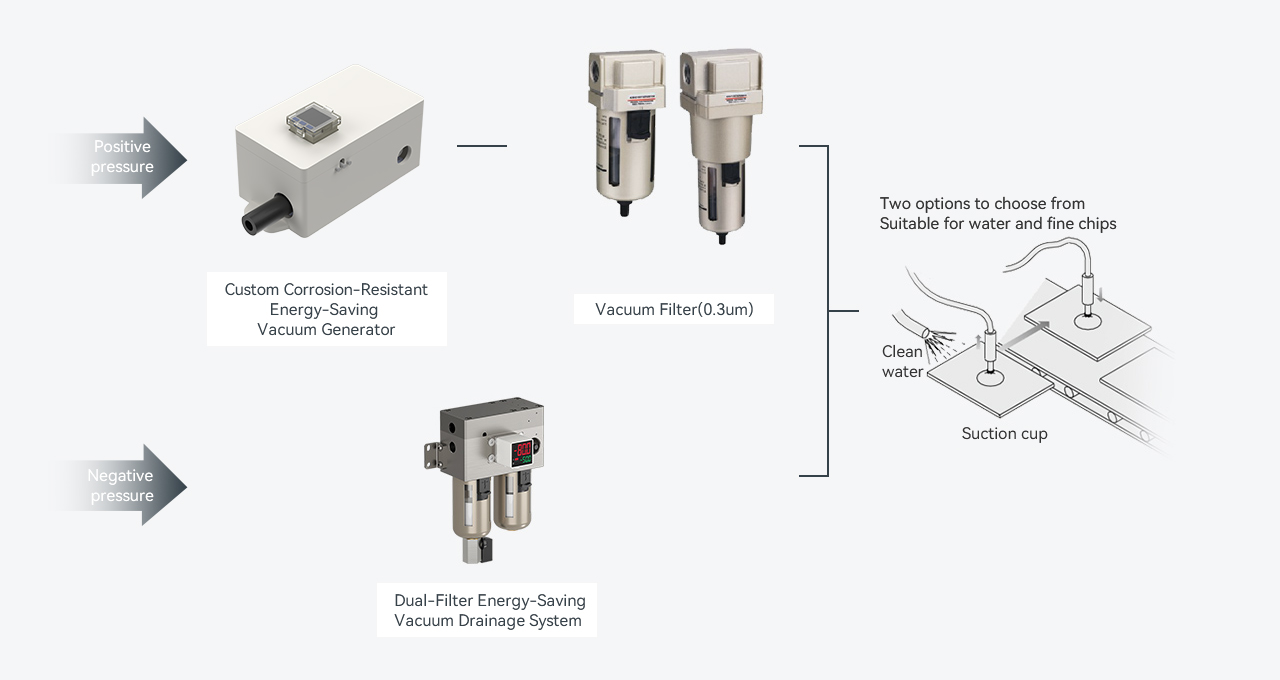 Positive pressure

Custom Corrosion-Resistant Energy-Saving Vacuum Generator

Vacuum Filter(0.3um)

Two options to choose from
Suitable for water and fine chips

Clean water

Suction cup

Negative pressure

Dual-Filter Energy-Saving Vacuum Drainage System