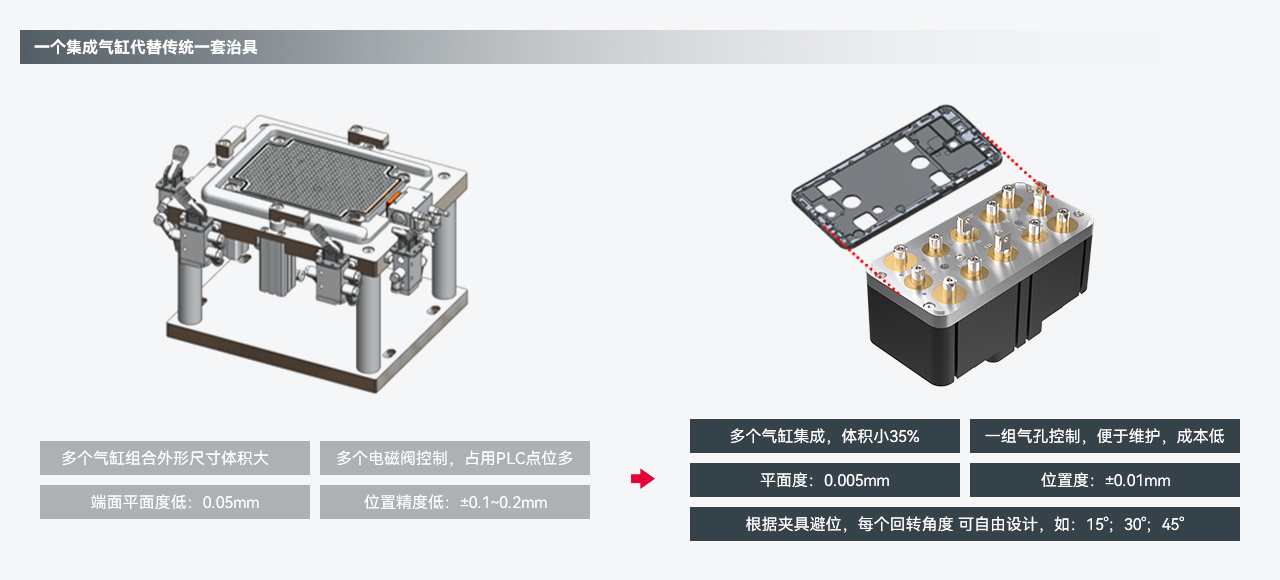 一个集成气缸代替传统一套治具

多个气缸组合外形尺寸体积大

多个电磁阀控制，占用PLC点位多

端面平面度低：0.05mm

位置精度低：±0.1~0.2mm

多个气缸集成，体积小35%

一组气孔控制，便于维护，成本低

平面度：0.005mm

位置度：±0.01mm

根据夹具避位，每个回转角度 可自由设计，如：15°；30°；45°