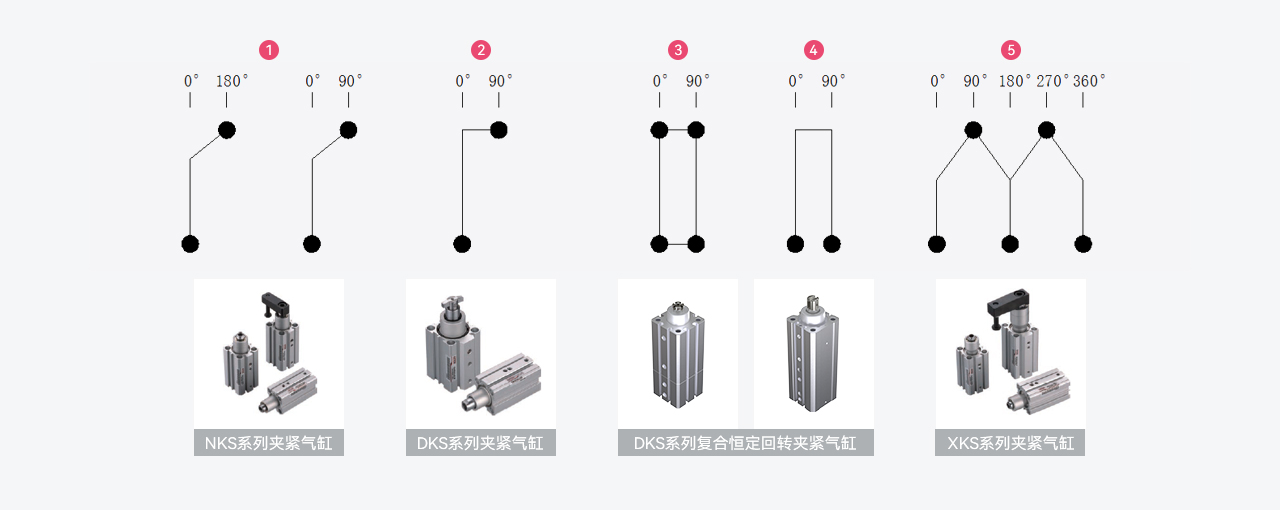 1
0° 180° 0° 90°

2
0° 90°

3
0° 90°

4
0° 90°

5
0° 90° 180° 270° 360°

NKS系列夹紧气缸

DKS系列夹紧气缸

DKS系列复合恒定回转夹紧气缸

XKS系列夹紧气缸